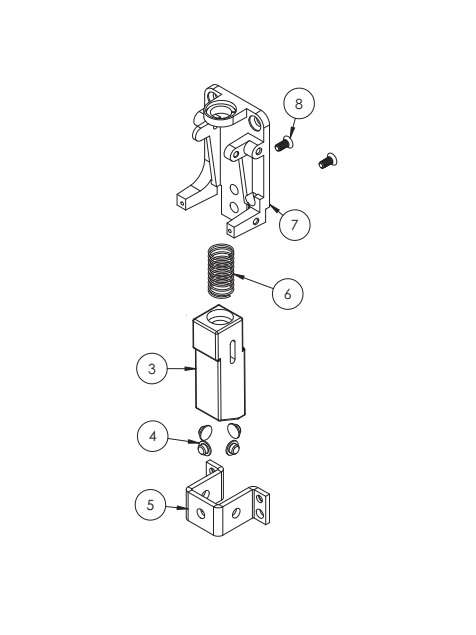 8
7
6
3
4
5